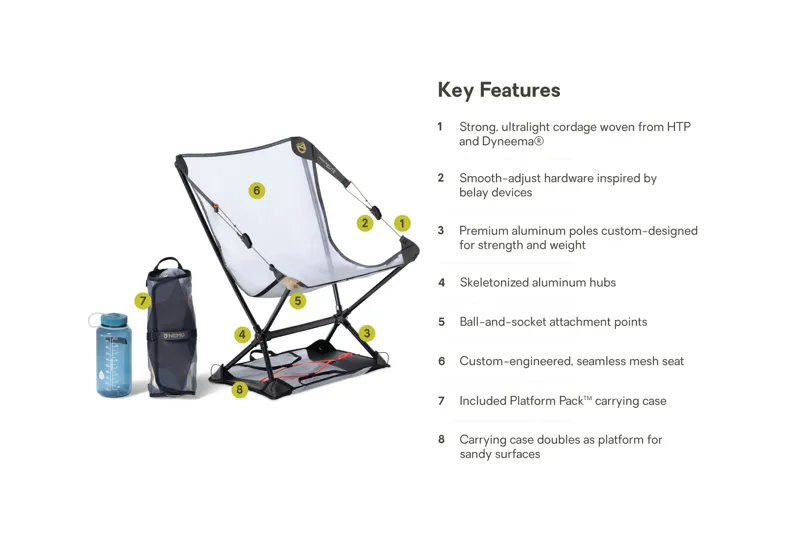 6

2 1

7

5

NEMO

4 3

8

Key Features

1 Strong, ultralight cordage woven from HTP and Dyneema®

2 Smooth-adjust hardware inspired by belay devices

3 Premium aluminum poles custom-designed for strength and weight

4 Skeletonized aluminum hubs

5 Ball-and-socket attachment points

6 Custom-engineered, seamless mesh seat

7 Included Platform Pack™ carrying case

8 Carrying case doubles as platform for sandy surfaces